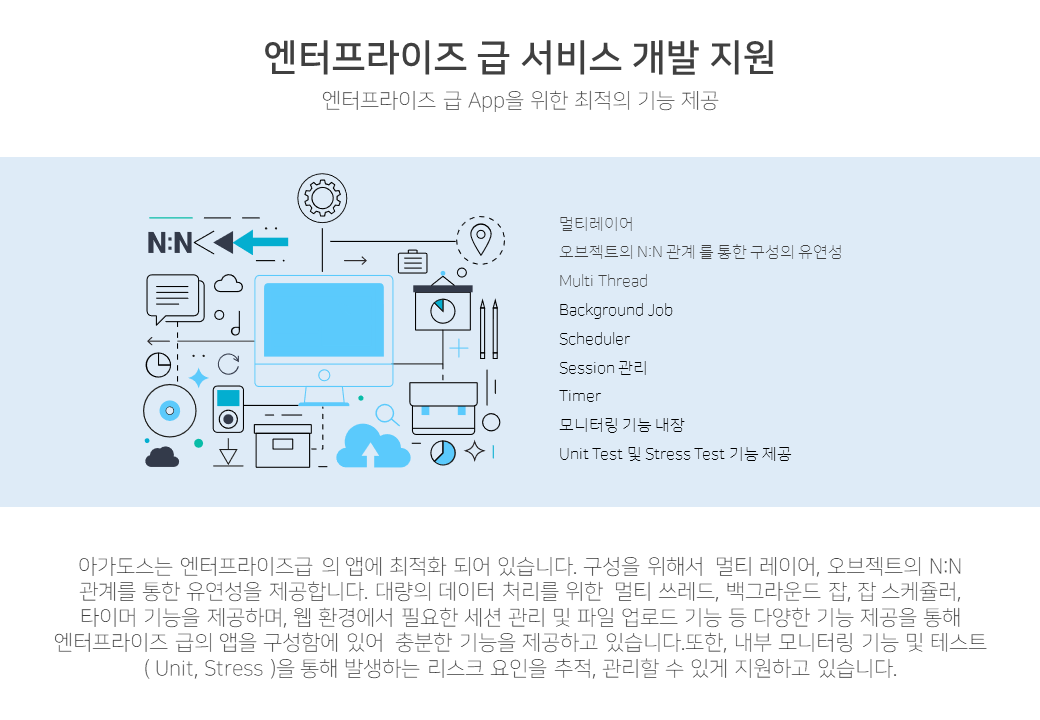 엔터프라이즈 급 서비스 개발 지원

엔터프라이즈 급 App을 위한 최적의 기능 제공

N:N

멀티레이어
오브젝트의 N:N 관계 를 통한 구성의 유연성
Multi Thread
Background Job
Scheduler
Session 관리
Timer
모니터링 기능 내장
Unit Test 및 Stress Test 기능 제공

아가도스는 엔터프라이즈급 의 앱에 최적화 되어 있습니다. 구성을 위해서 멀티 레이어, 오브젝트의 N:N 관계를 통한 유연성을 제공합니다. 대량의 데이터 처리를 위한 멀티 쓰레드, 백그라운드 잡, 잡 스케쥴러, 타이머 기능을 제공하며, 웹 환경에서 필요한 세션 관리 및 파일 업로드 기능 등 다양한 기능 제공을 통해 엔터프라이즈 급의 앱을 구성함에 있어 충분한 기능을 제공하고 있습니다.또한, 내부 모니터링 기능 및 테스트 ( Unit, Stress )을 통해 발생하는 리스크 요인을 추적, 관리할 수 있게 지원하고 있습니다.